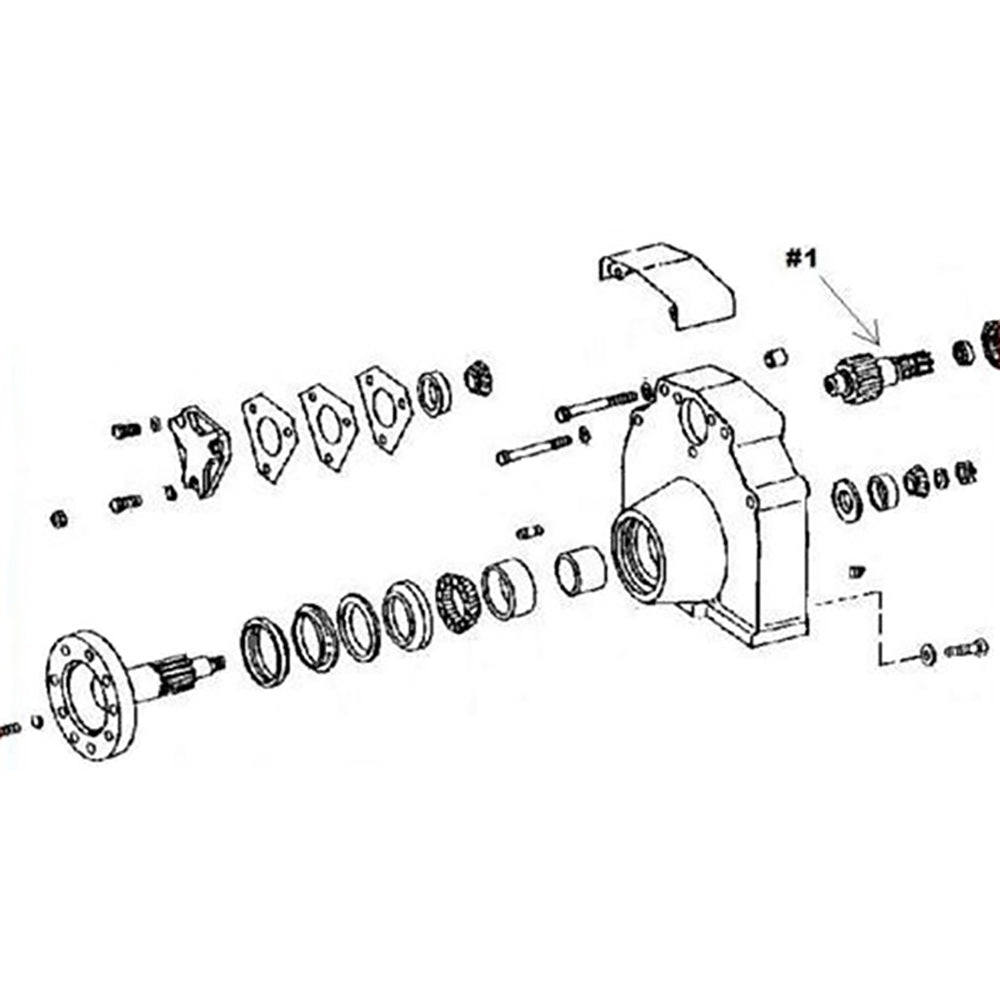 #1