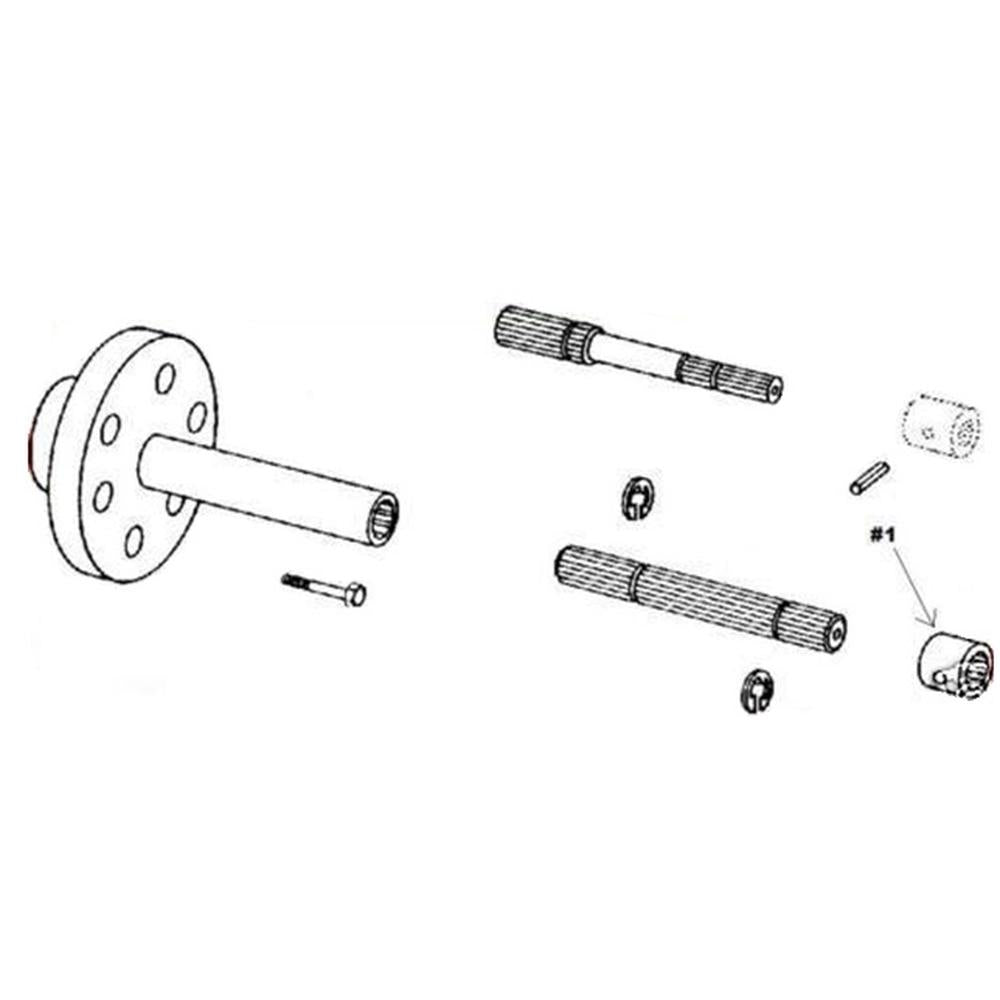 #1