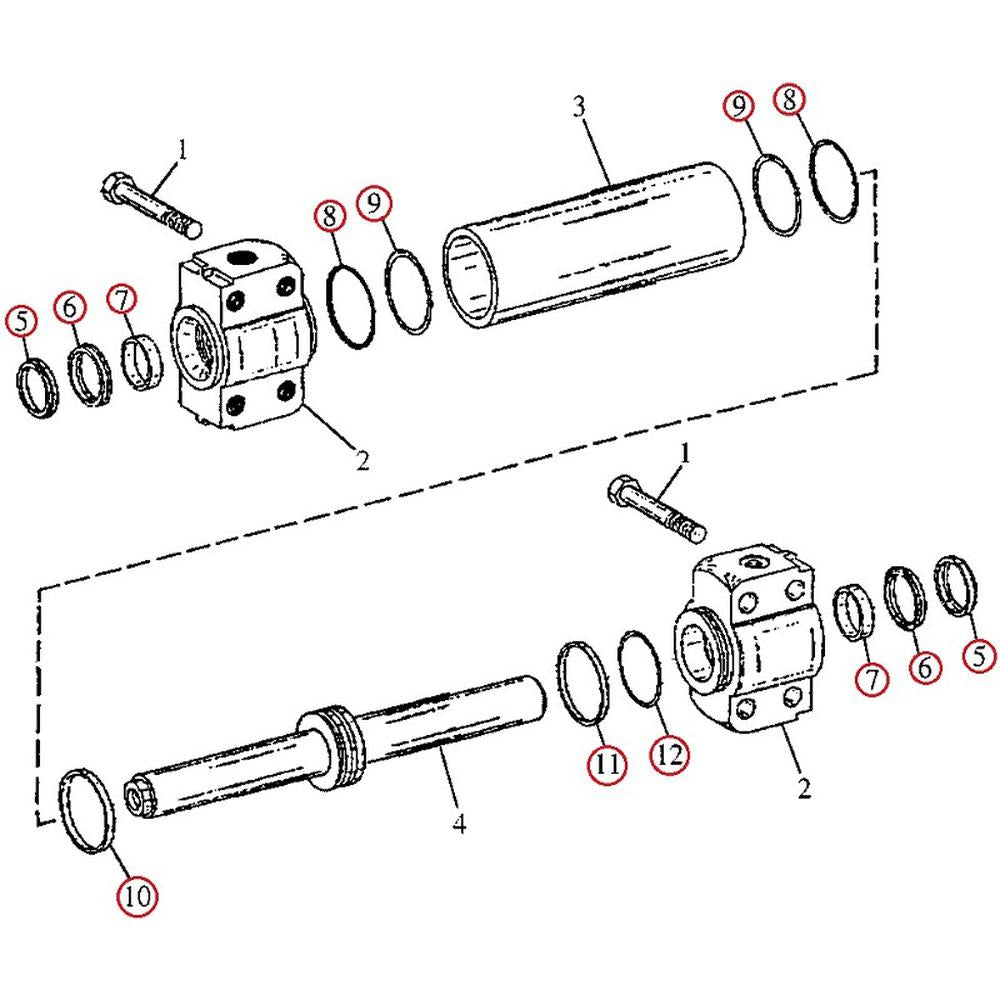 1
3
9
8
8
9
5
6
7
2
1
7
6
5
11
12
2
4
10