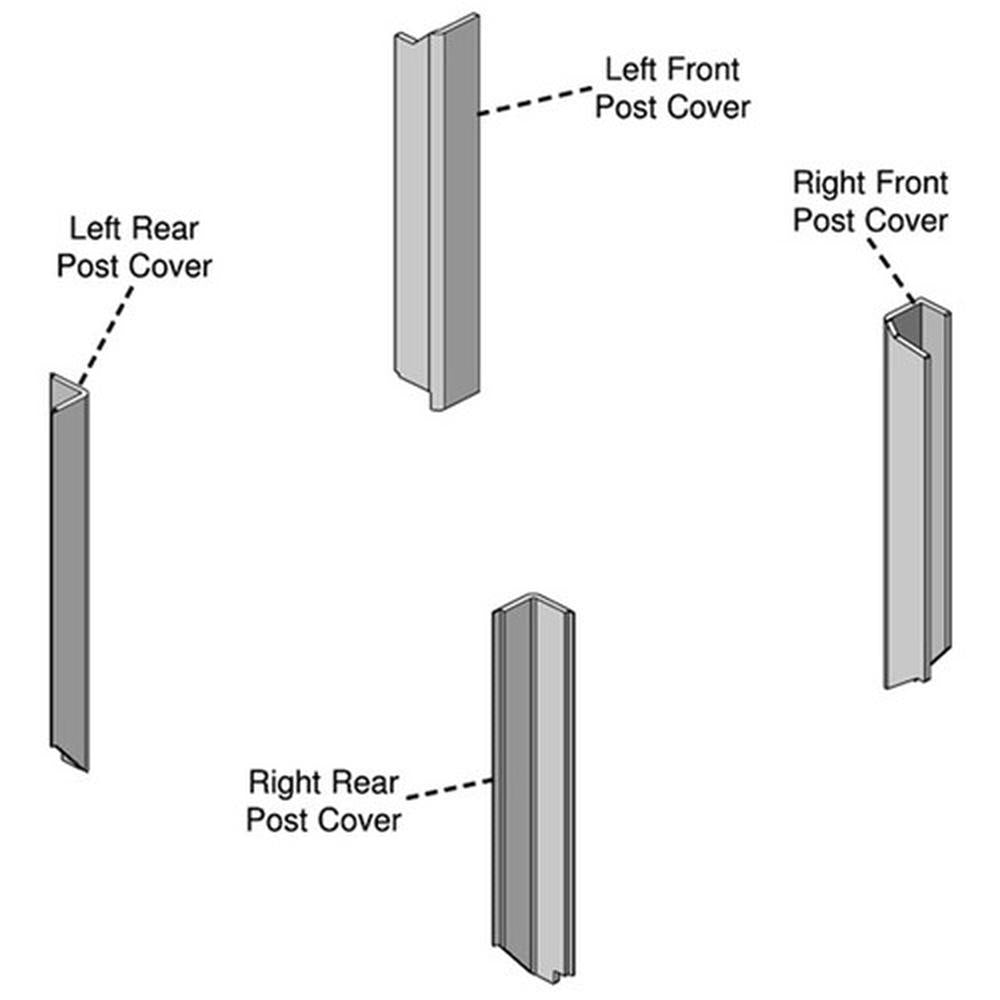 Left Front Post Cover

Right Front Post Cover

Left Rear Post Cover

Right Rear Post Cover