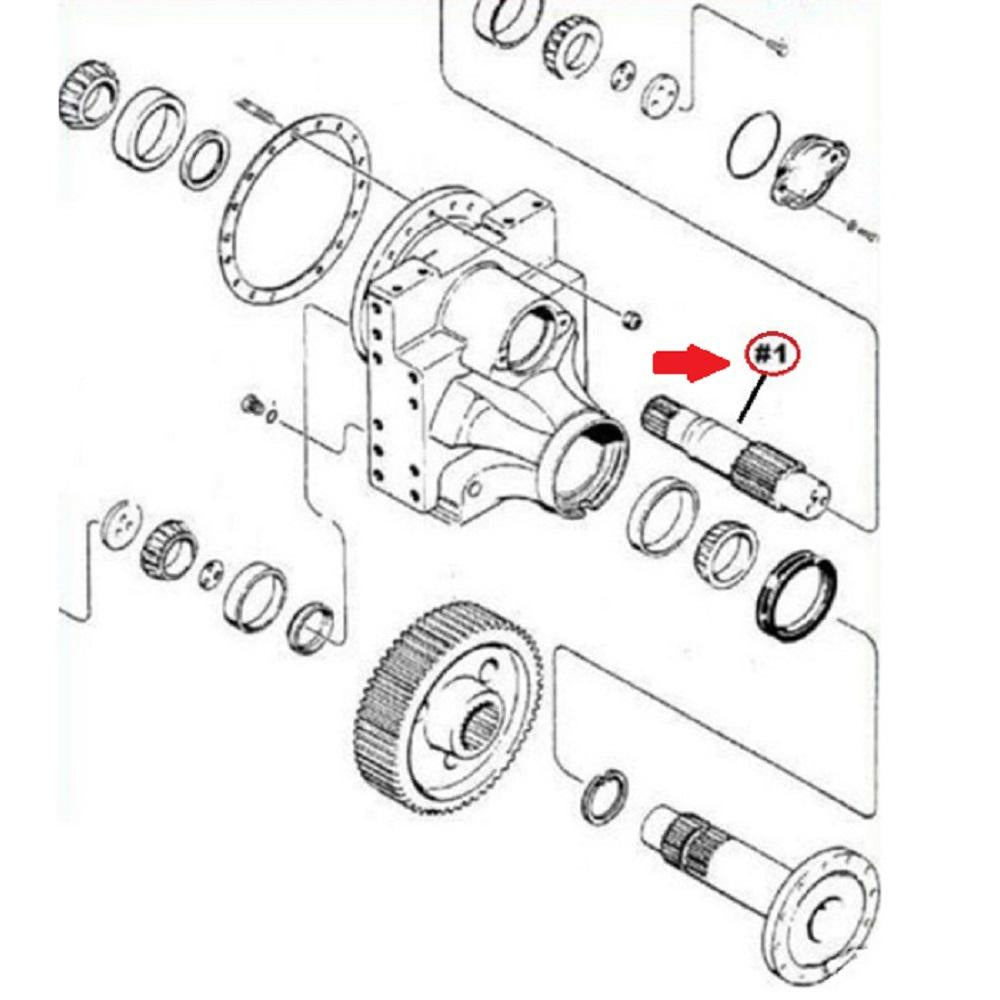 #1