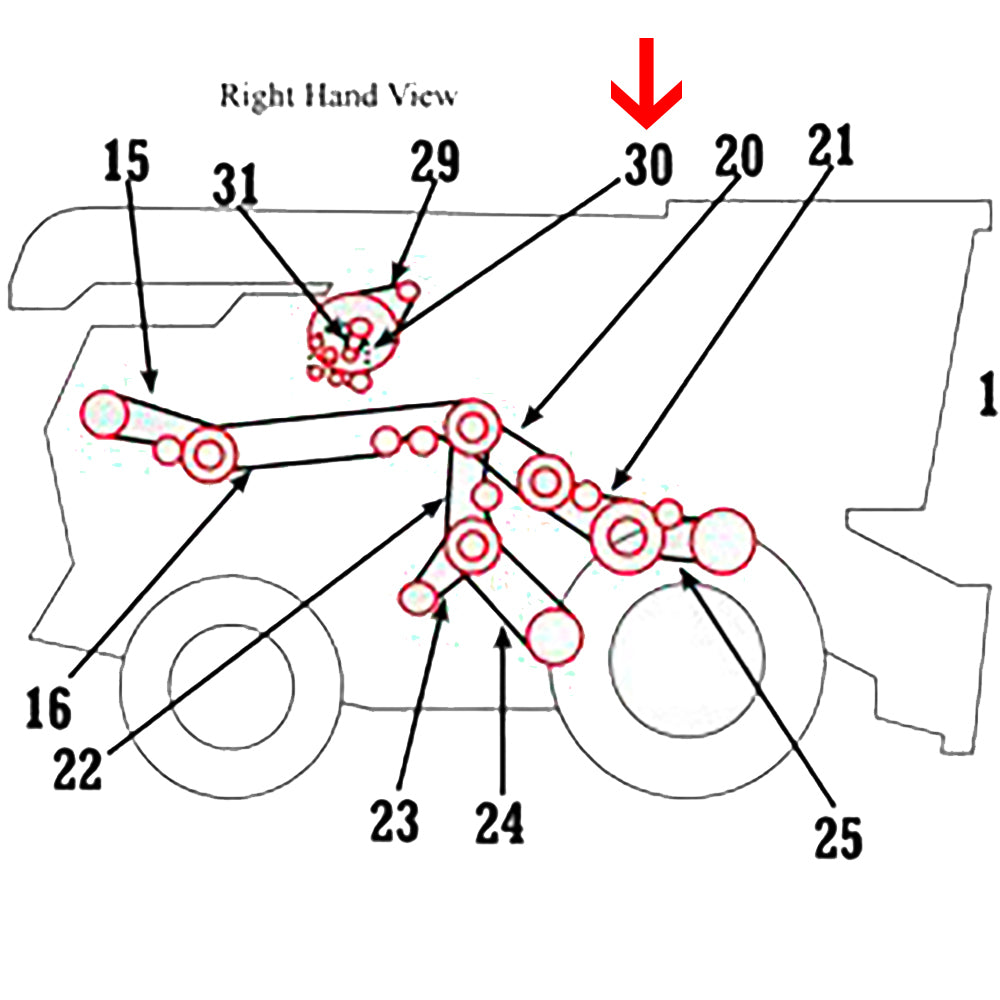 Right Hand View

15
31
29
30
20
21
1
16
22
23
24
25