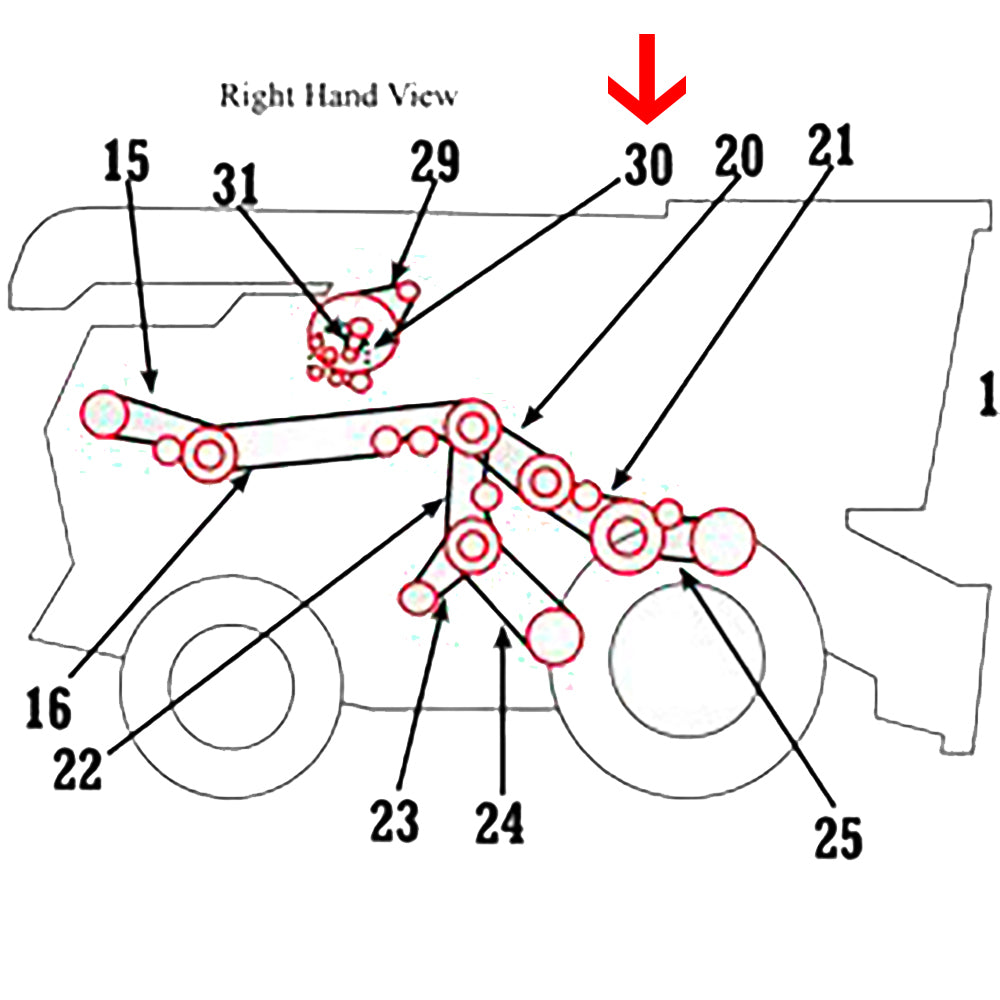 Right Hand View

15

31

29

30

20

21

1

16

22

23

24

25