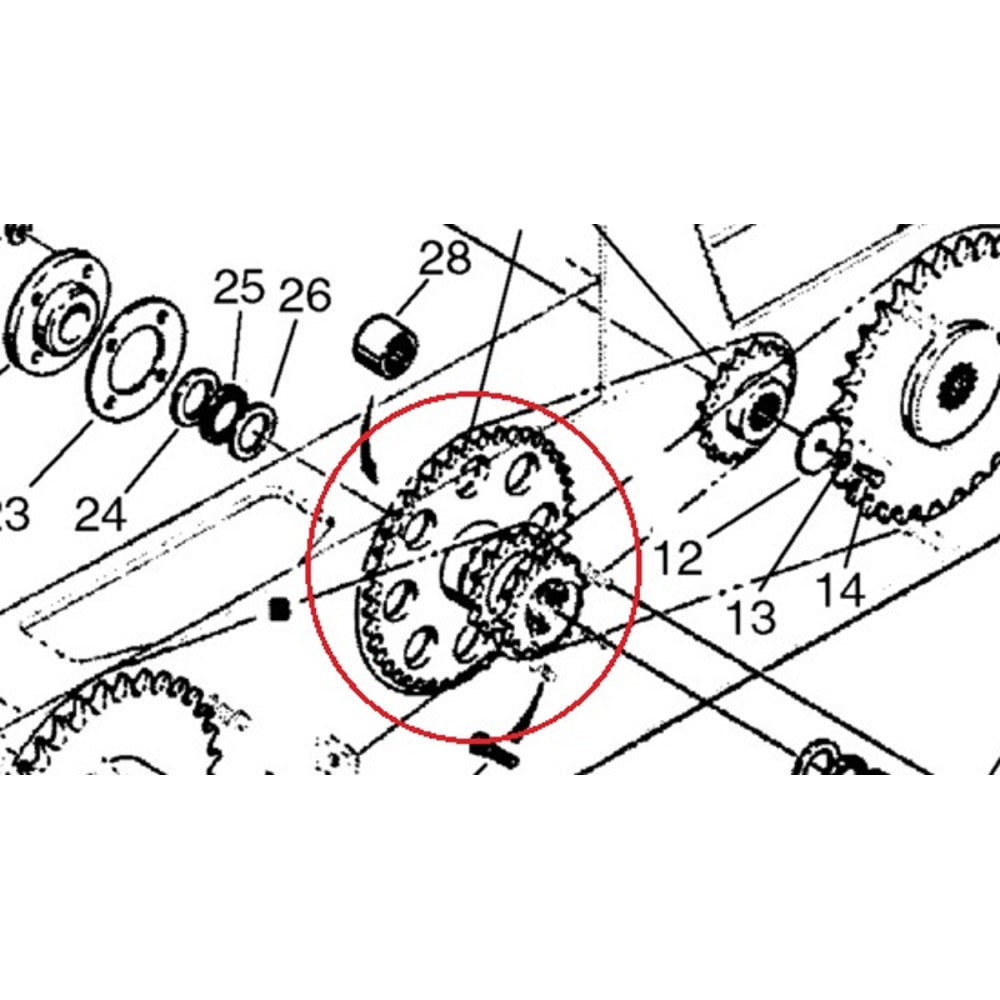 28
25
26
23
24
12
13
14