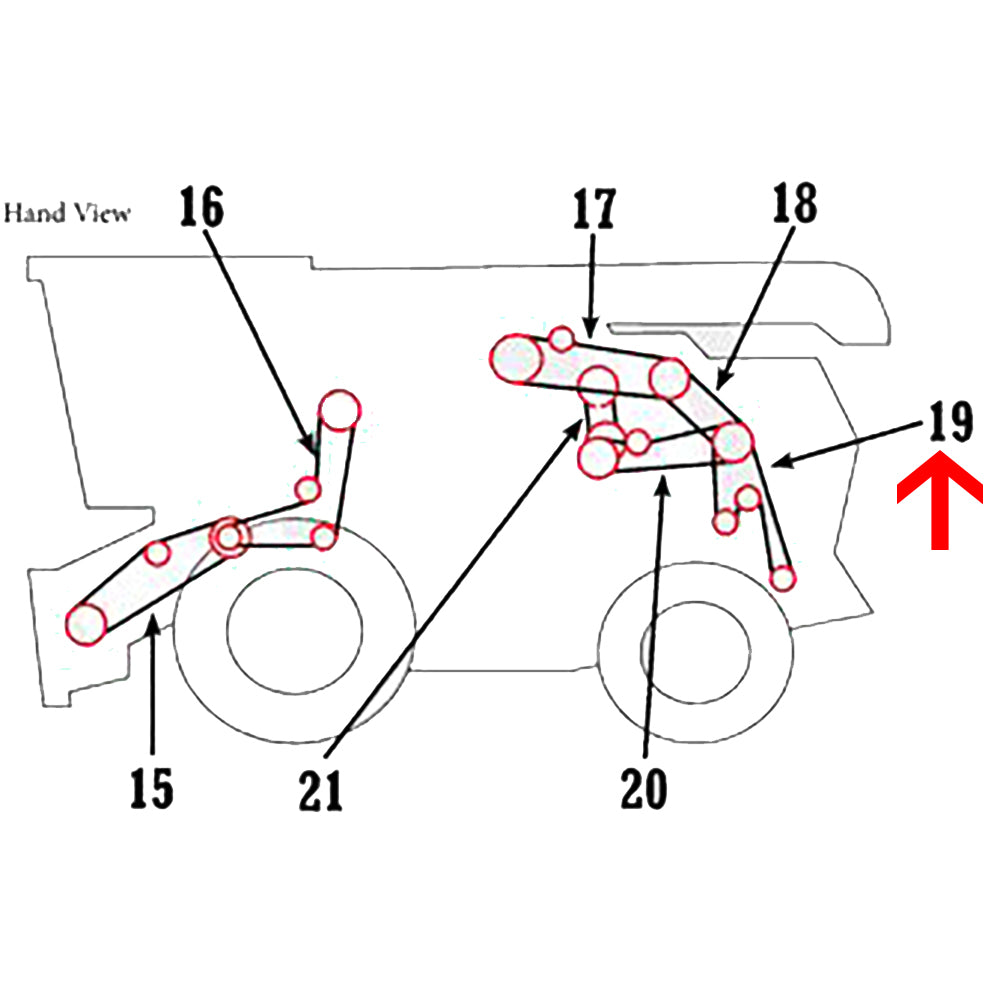 Hand View

16

17

18

19

15

21

20