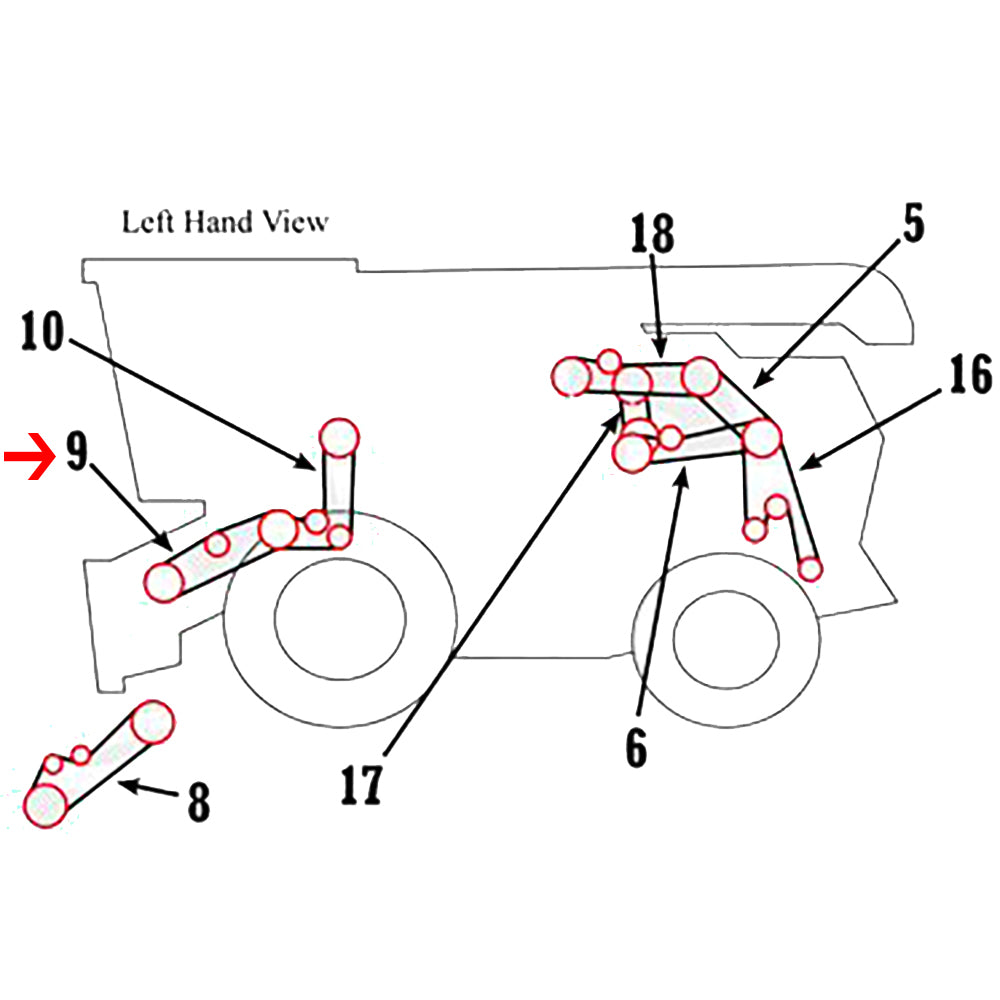 Left Hand View

18

5

10

16

9

17

6

8