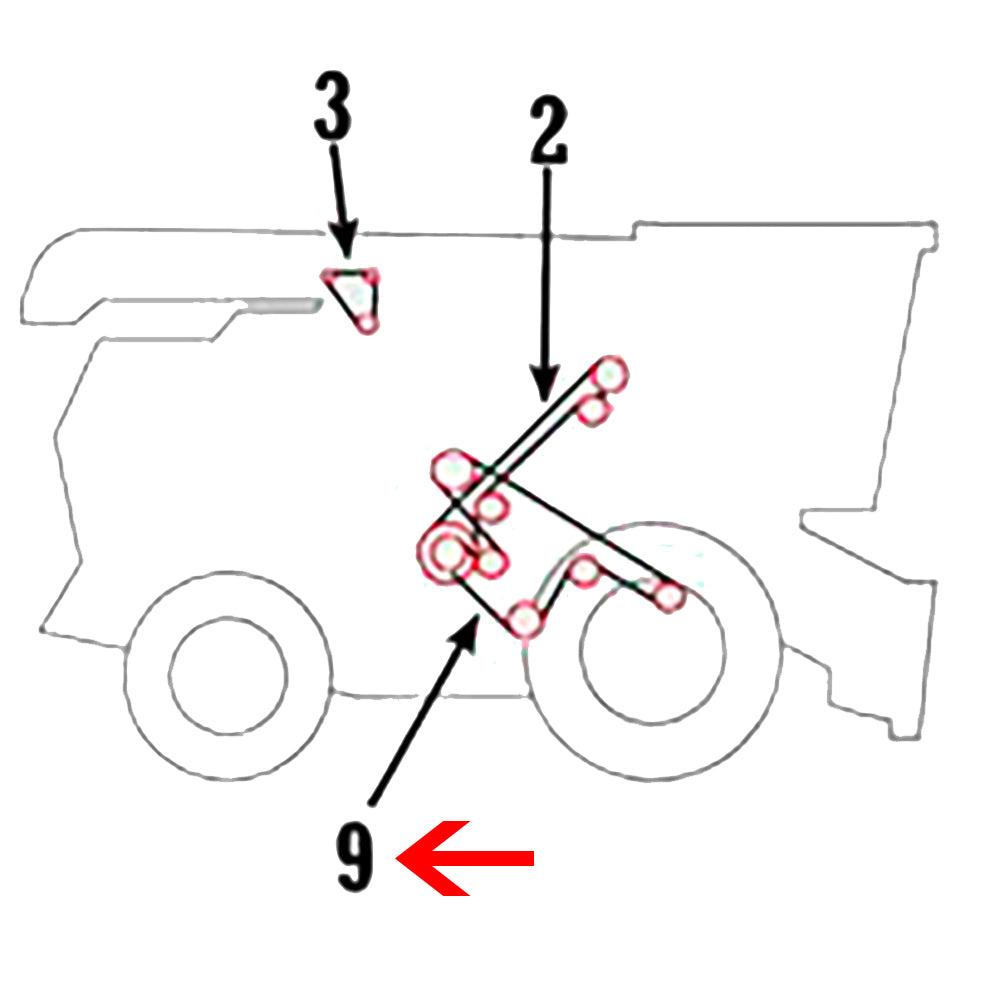 3

2

9