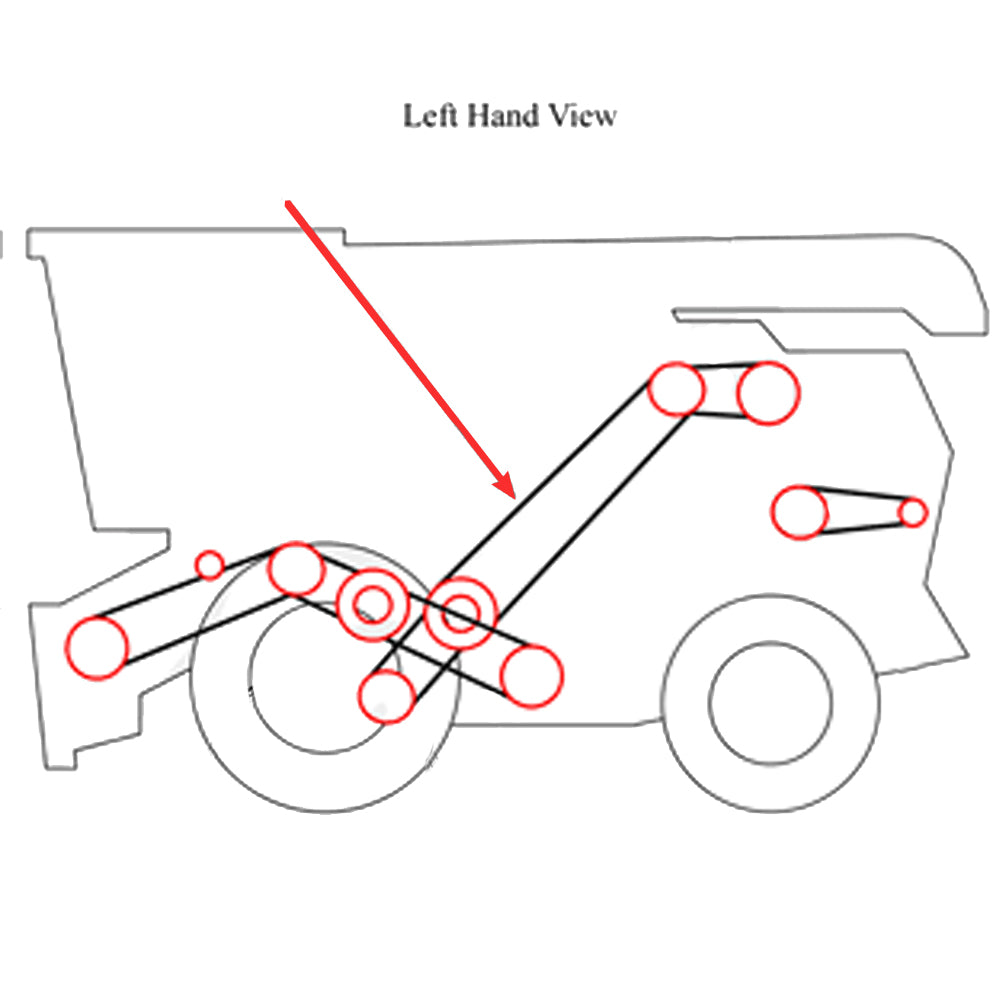 Left Hand View