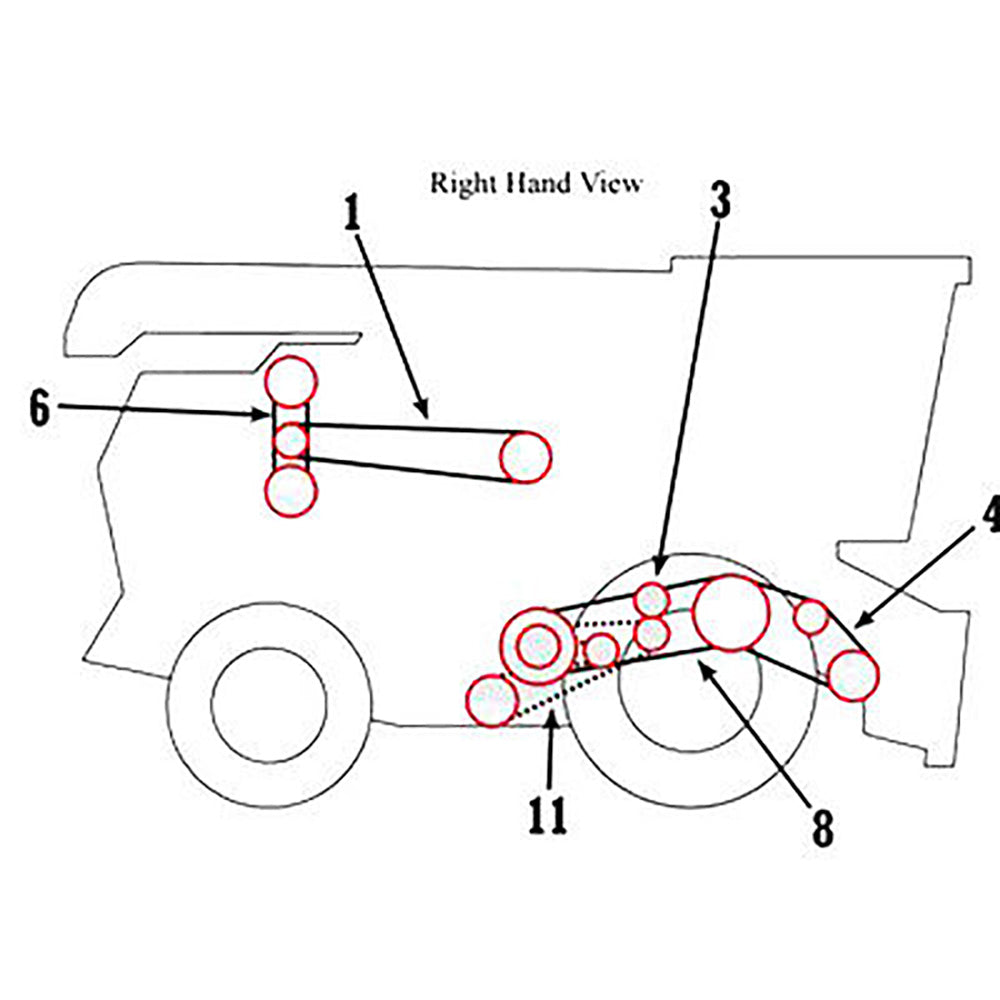 Right Hand View

1

3

6

4

11

8