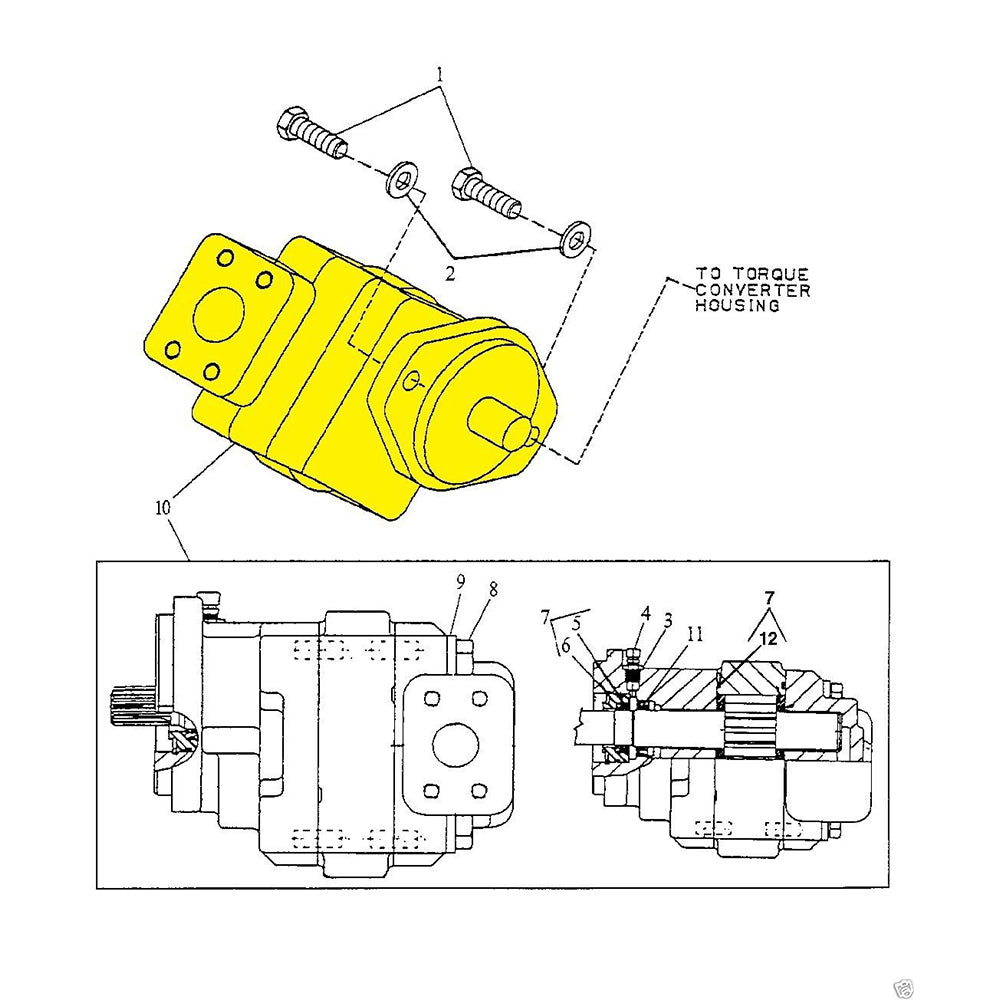 1

2

TO TORQUE CONVERTER HOUSING

10

9 8

7 5 6

4 3 11

7 12