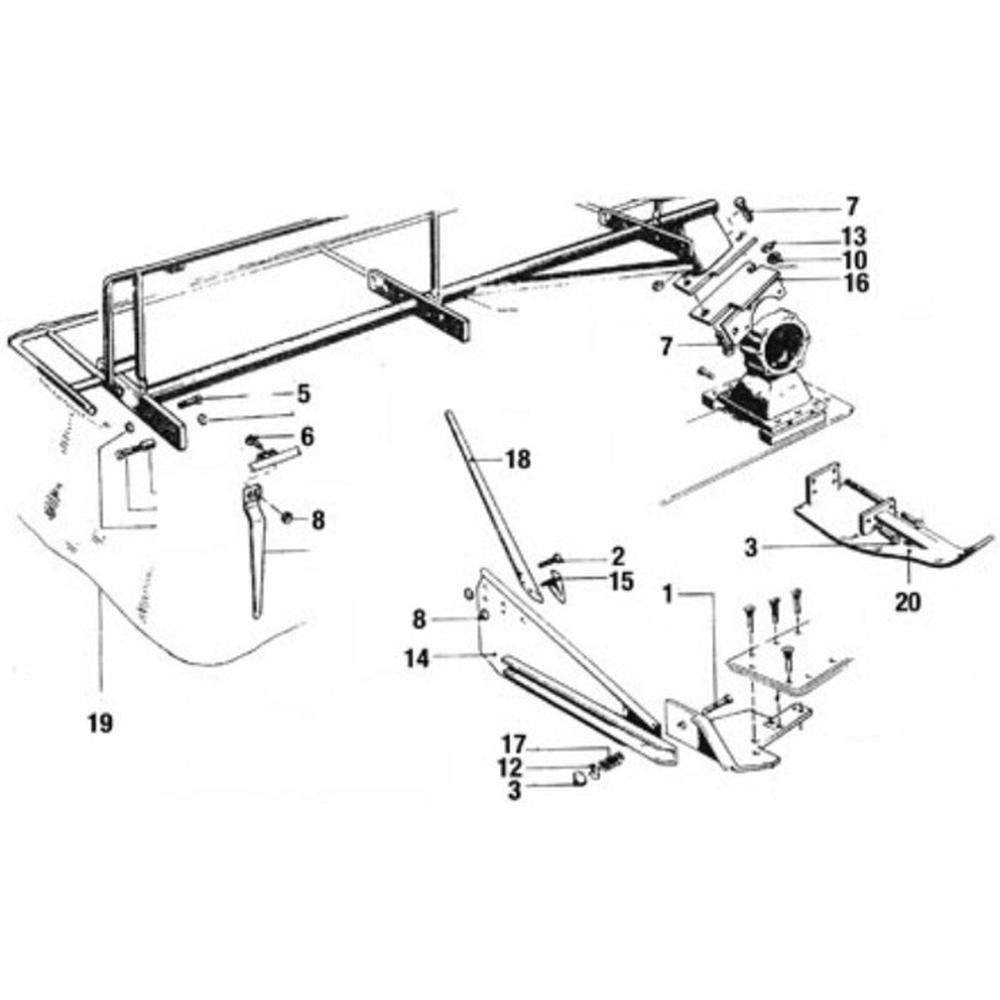 7
13
10
16
7
5
6
8
18
2
15
3
20
1
8
14
19
17
12
3