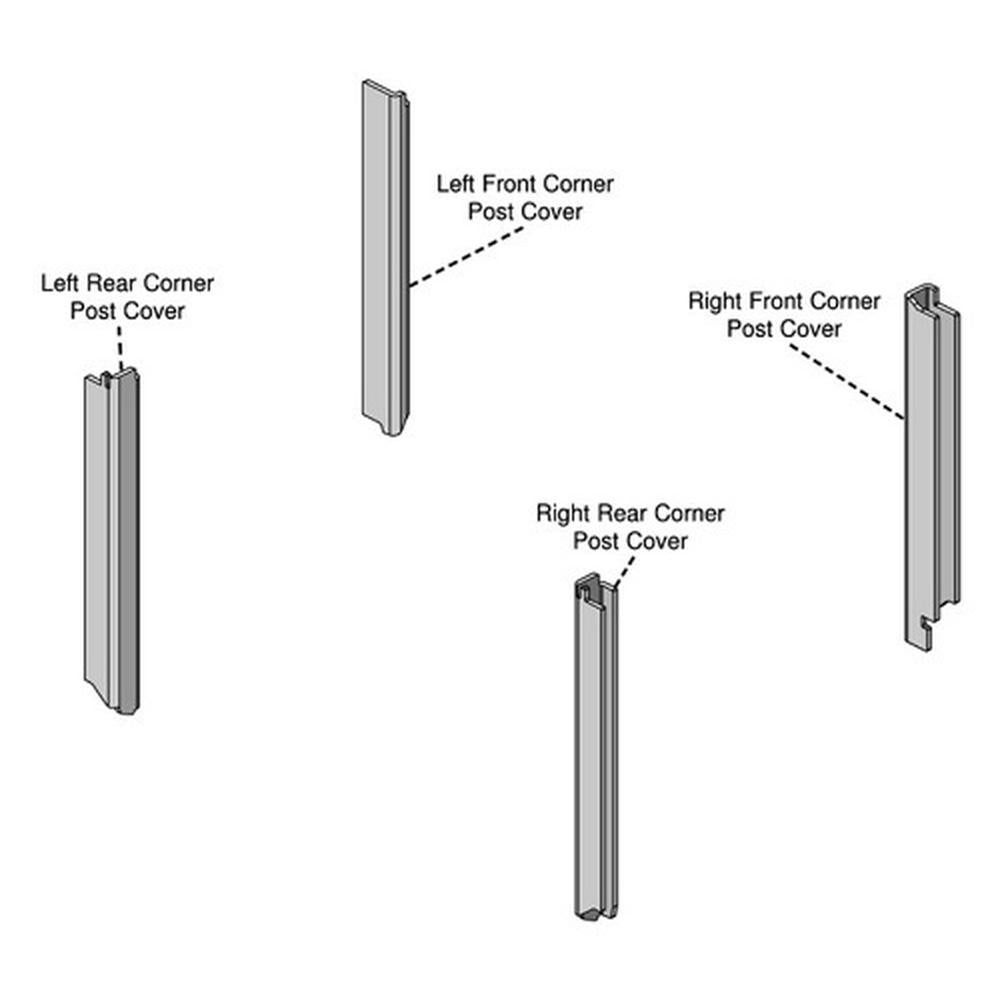 Left Front Corner Post Cover

Left Rear Corner Post Cover

Right Front Corner Post Cover

Right Rear Corner Post Cover