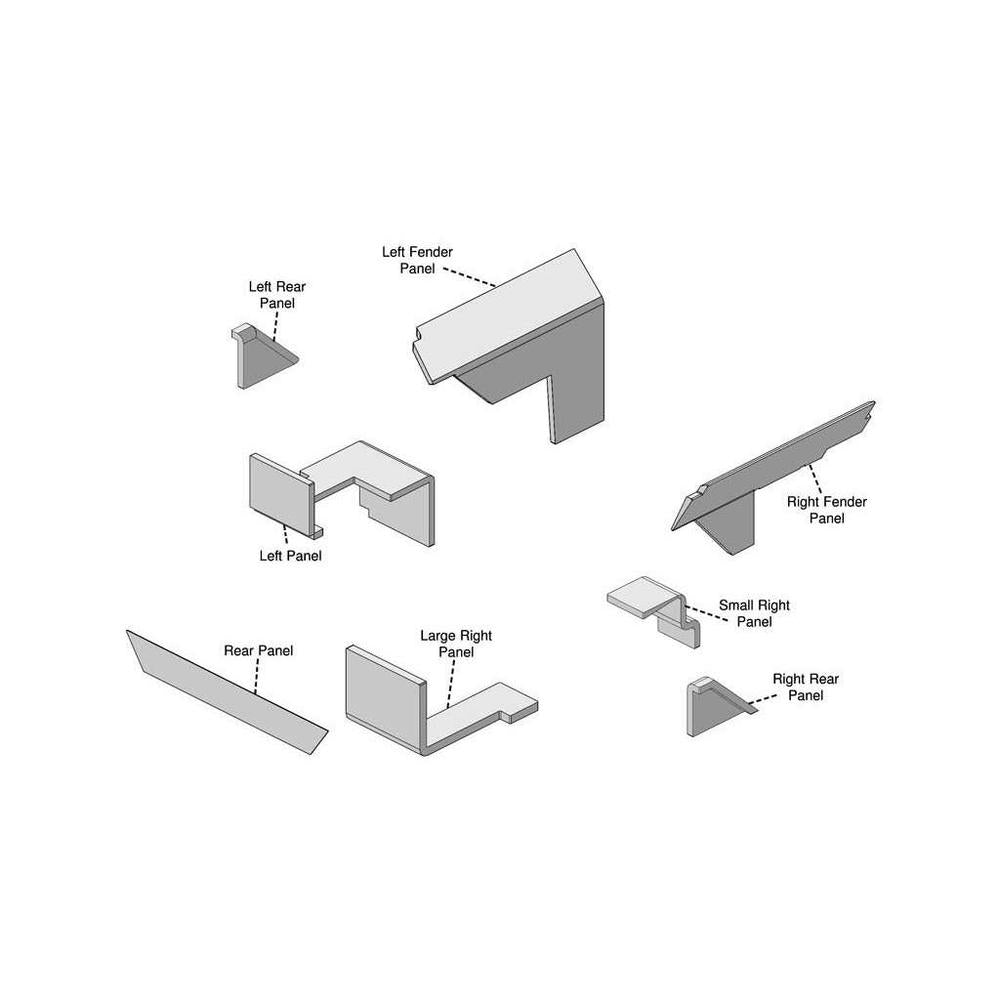 Left Fender Panel

Left Rear Panel

Left Panel

Right Fender Panel

Small Right Panel

Rear Panel

Large Right Panel

Right Rear Panel