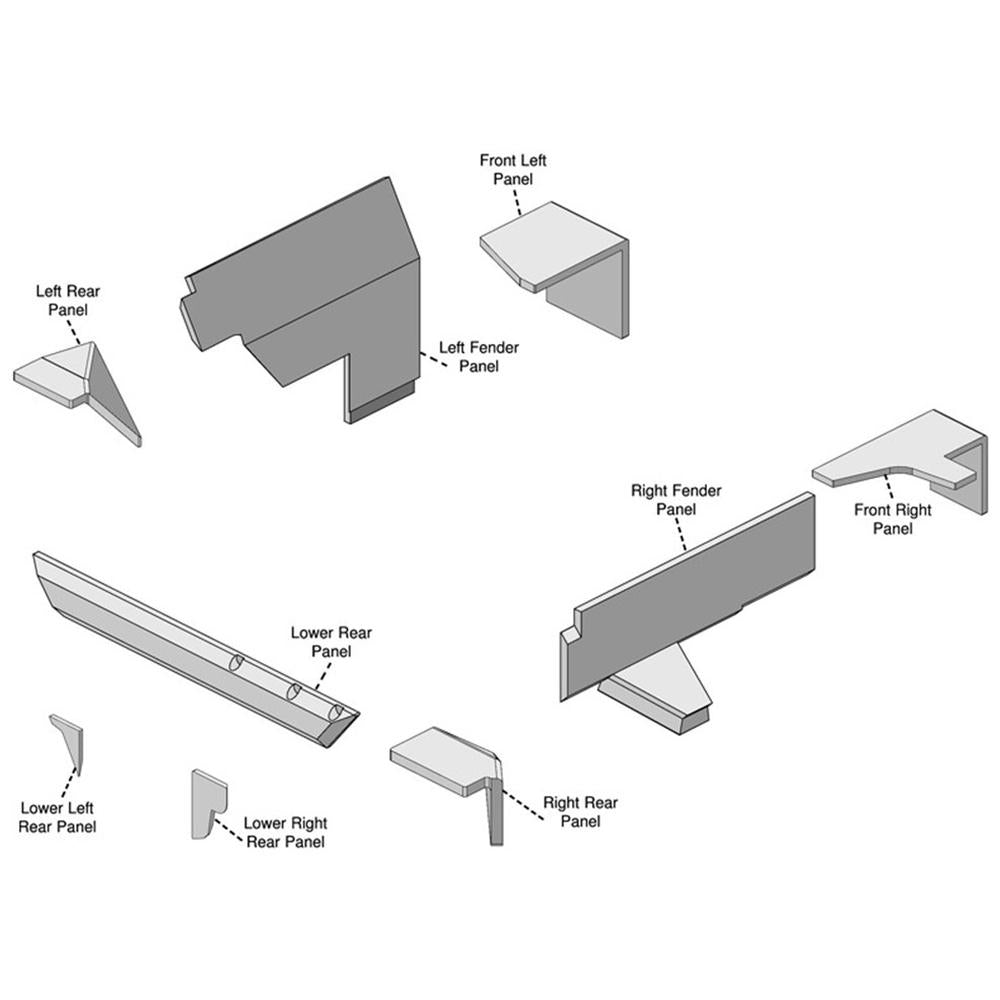 Front Left Panel

Left Rear Panel

Left Fender Panel

Right Fender Panel

Front Right Panel

Lower Rear Panel

Lower Left Rear Panel

Lower Right Rear Panel

Right Rear Panel