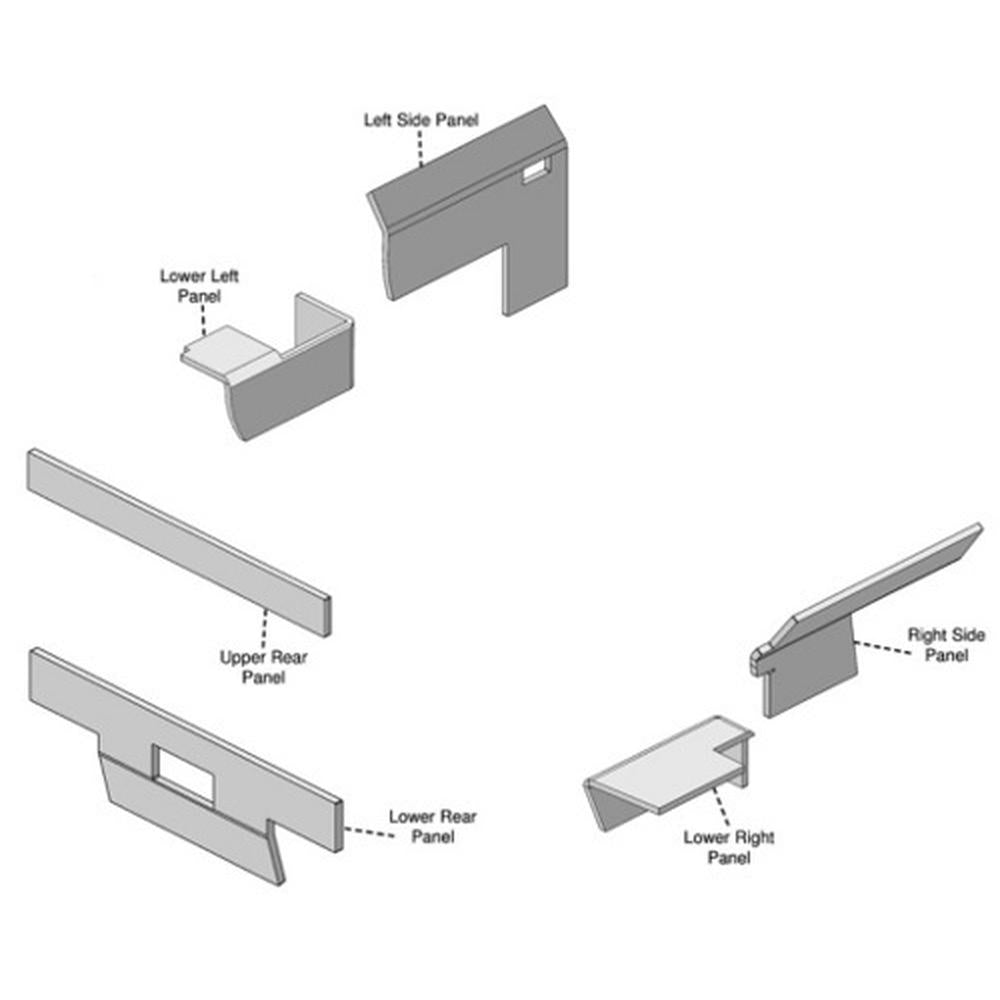 Left Side Panel

Lower Left Panel

Upper Rear Panel

Right Side Panel

Lower Rear Panel

Lower Right Panel