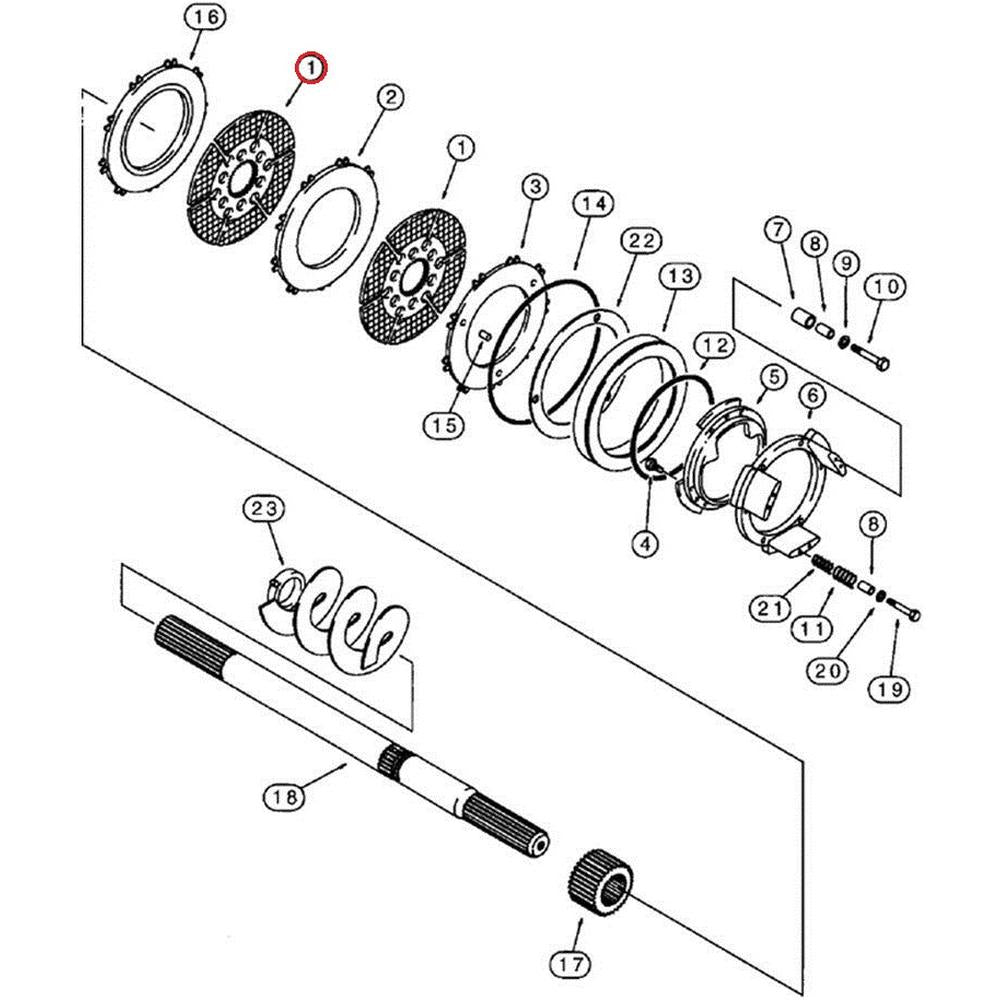 16
1
2
1
3
14
22
13
7
8
9
10
12
5
6
15
4
23
8
21
11
20
19
18
17