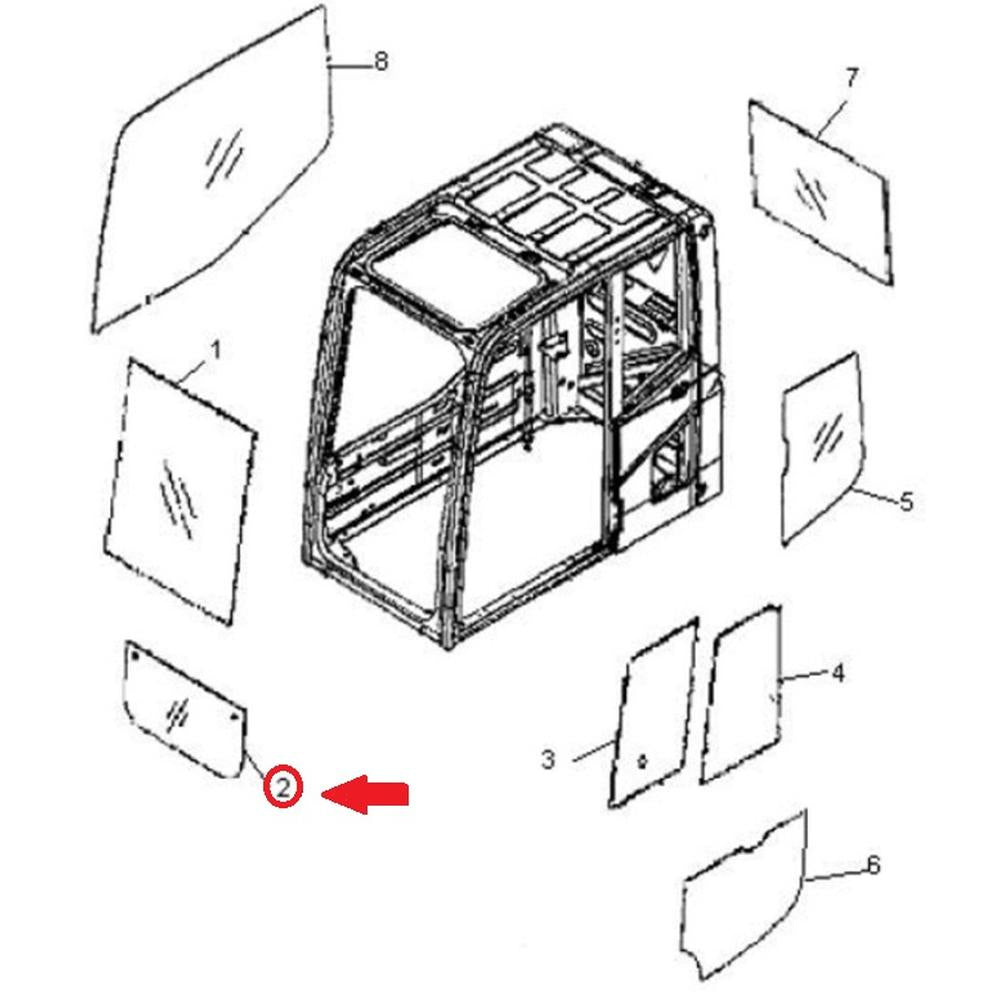 8
7
1
5
4
3
2
6