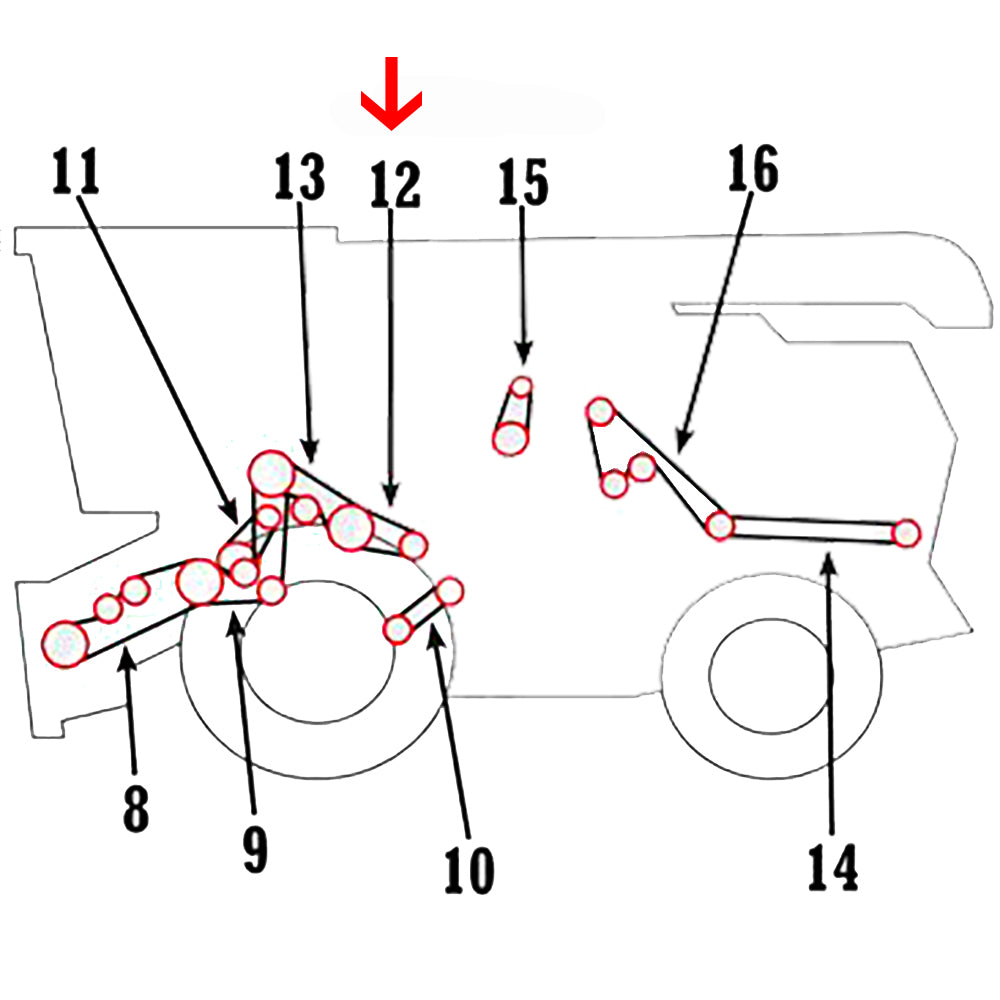 11
13
12
15
16
8
9
10
14