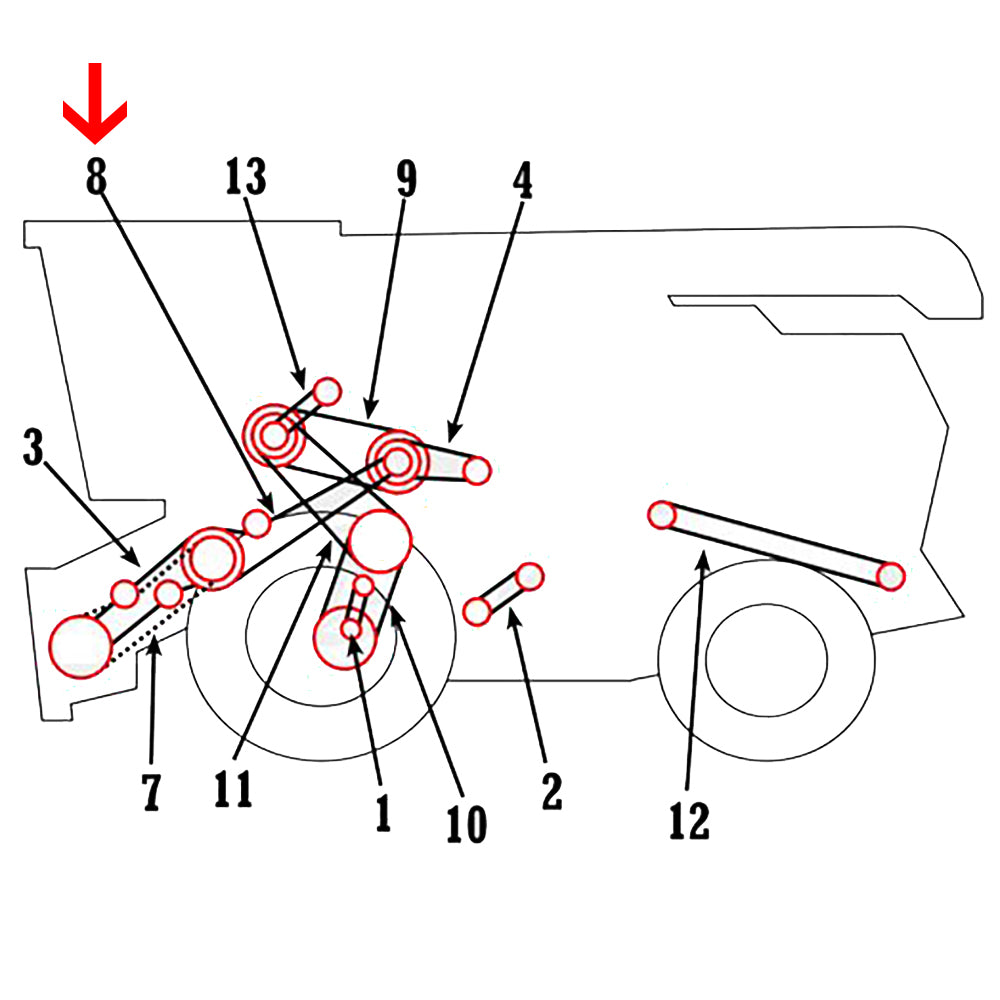 8
13
9
4
3
7
11
1
10
2
12