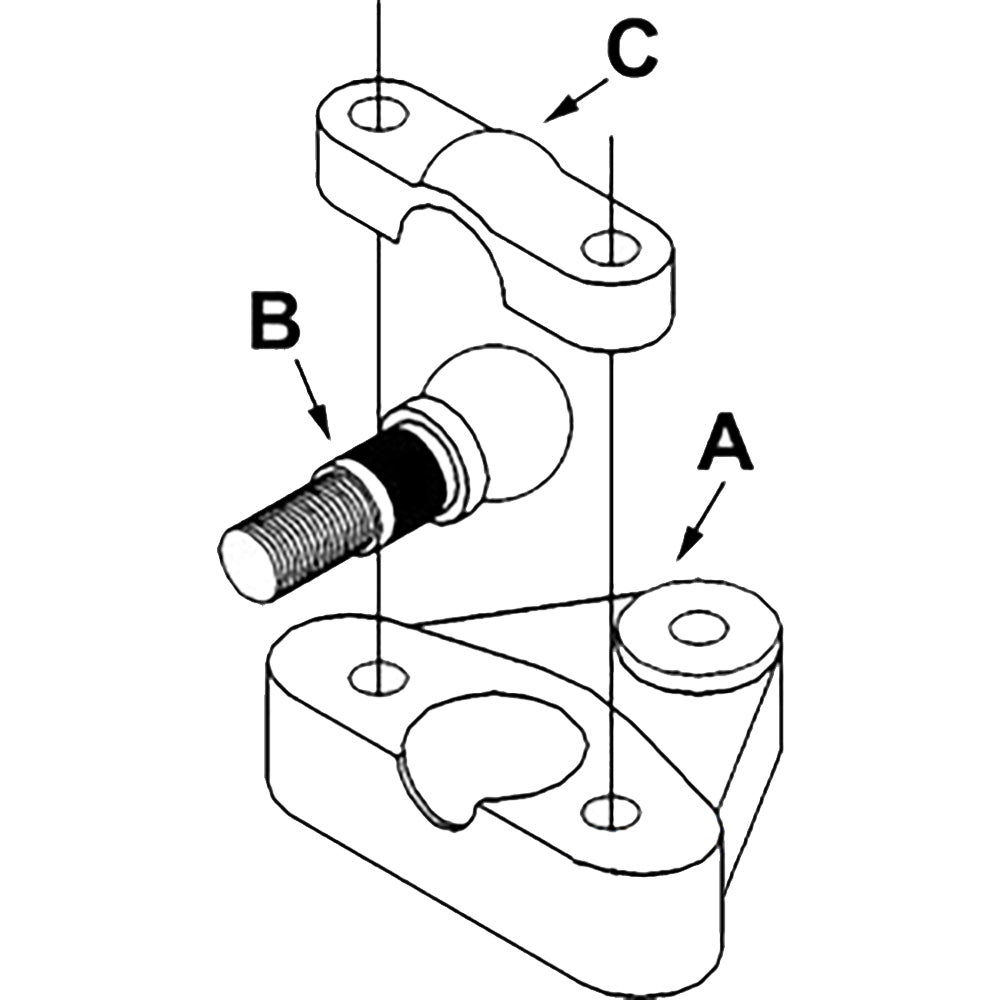 C

B

A