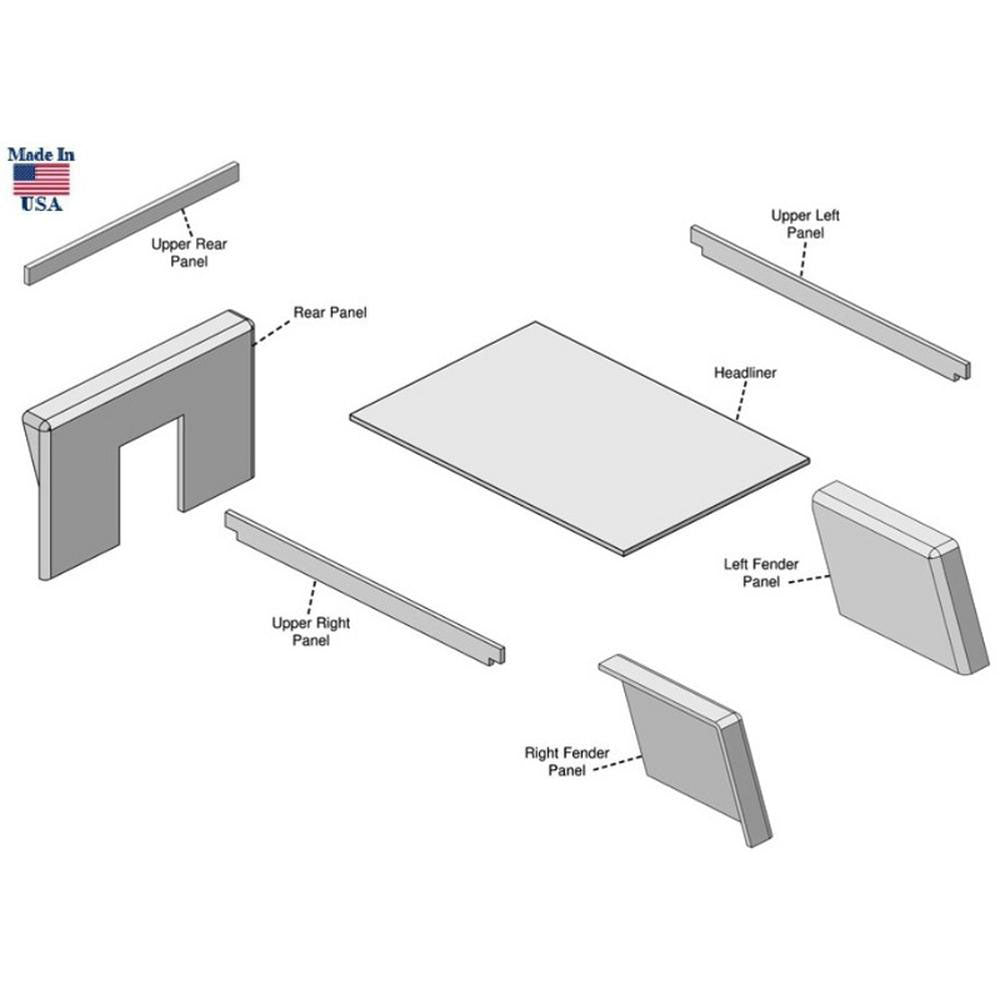 Made In
USA

Upper Rear Panel

Upper Left Panel

Rear Panel

Headliner

Left Fender Panel

Upper Right Panel

Right Fender Panel