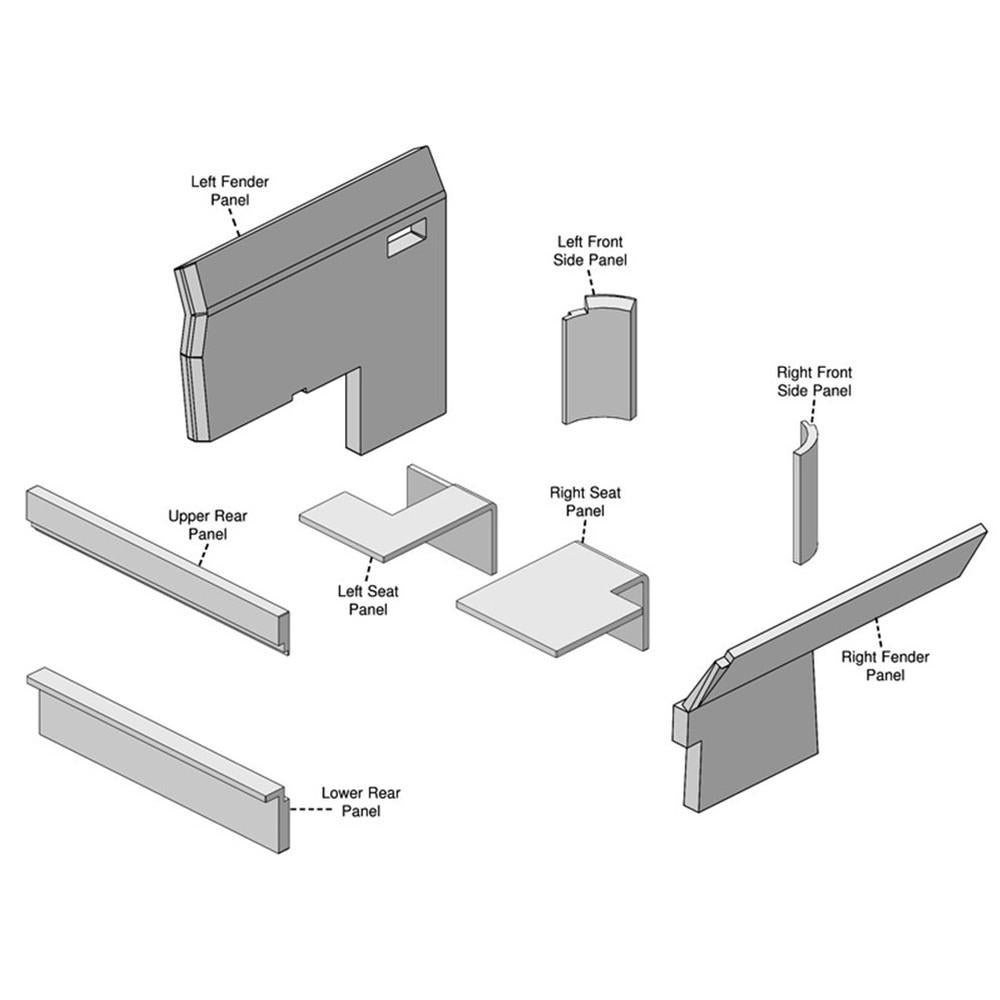 Left Fender Panel

Left Front Side Panel

Right Front Side Panel

Upper Rear Panel

Left Seat Panel

Right Seat Panel

Right Fender Panel

Lower Rear Panel