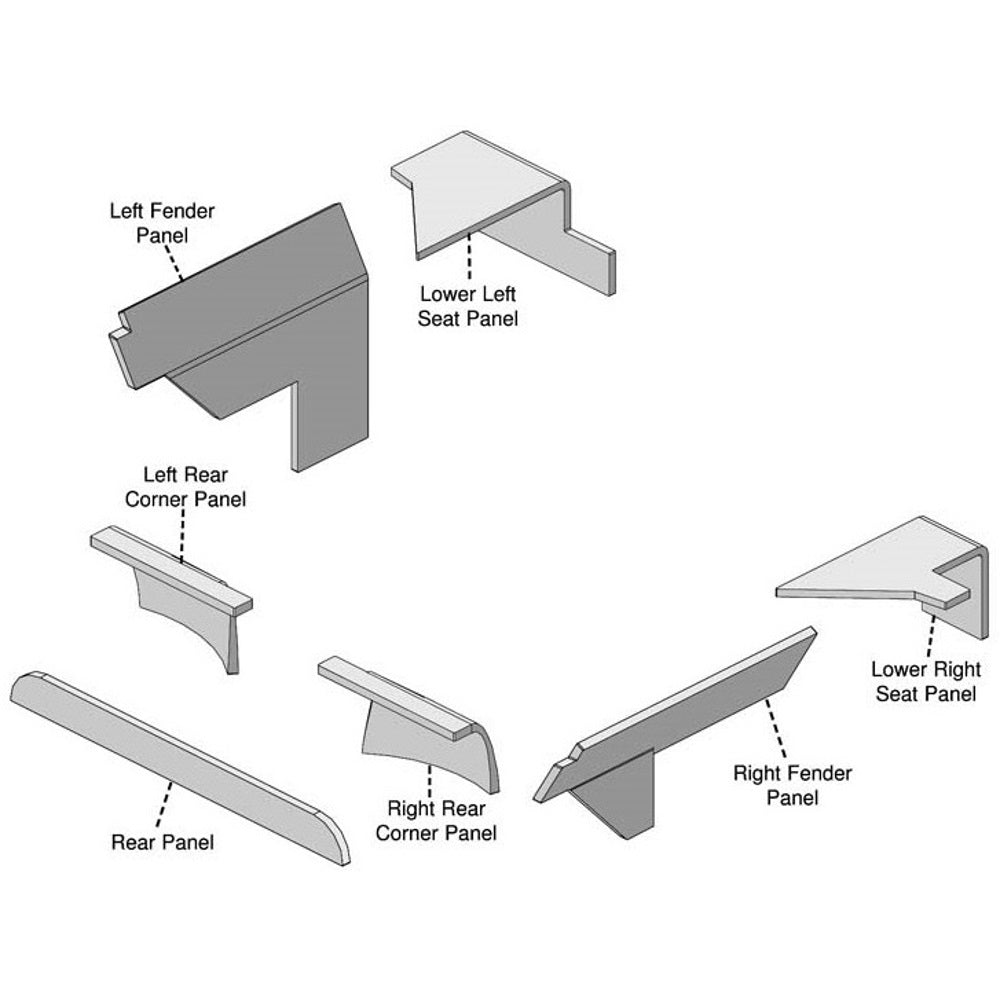 Left Fender Panel

Lower Left Seat Panel

Left Rear Corner Panel

Lower Right Seat Panel

Right Fender Panel

Right Rear Corner Panel

Rear Panel